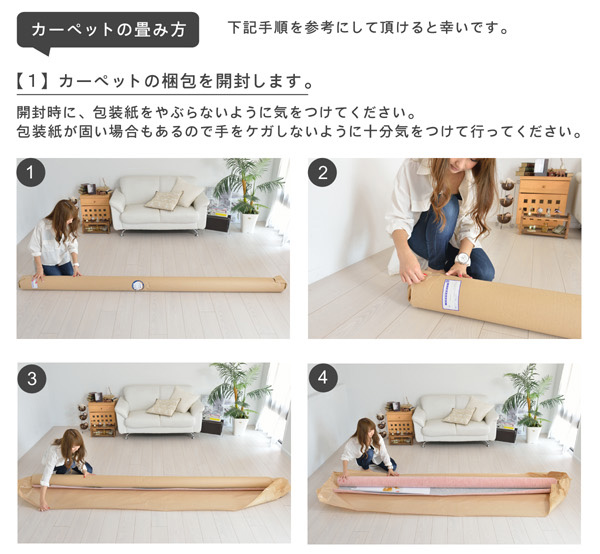 カーペットの畳み方

下記手順を参考にして頂けると幸いです。

【1】カーペットの梱包を開封します。

開封時に、包装紙をやぶらないように気をつけてください。
包装紙が固い場合もあるので手をケガしないように十分気をつけて行ってください。

1

2

3

4