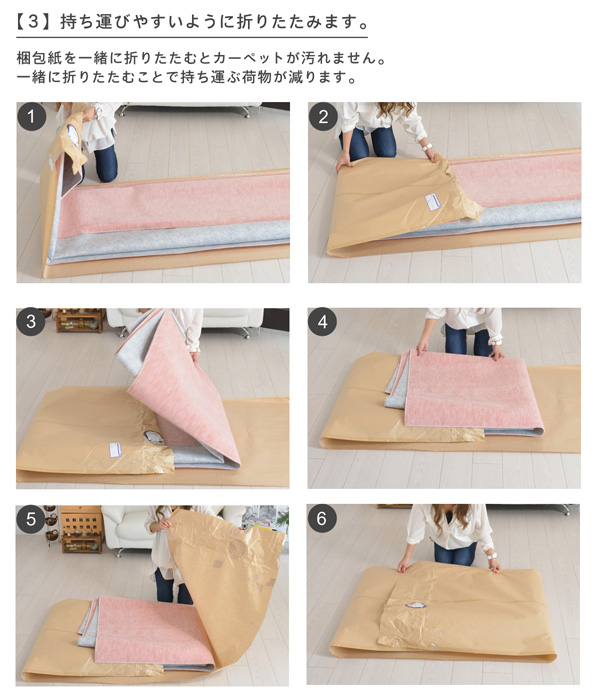 【3】持ち運びやすいように折りたたみます。

梱包紙を一緒に折りたたむとカーペットが汚れません。
一緒に折りたたむことで持ち運ぶ荷物が減ります。

1

2

3

4

5

6