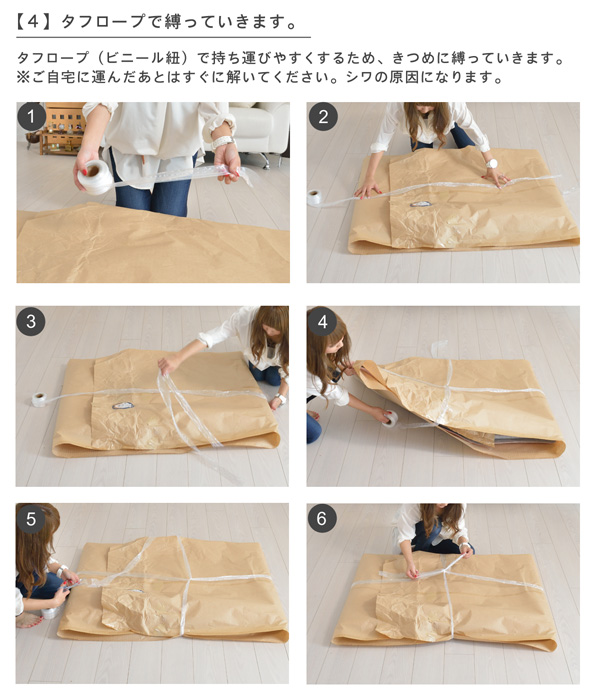 【4】タフロープで縛っていきます。

タフロープ（ビニール紐）で持ち運びやすくするため、きつめに縛っていきます。
※ご自宅に運んだあとはすぐに解いてください。シワの原因になります。

1

2

3

4

5

6